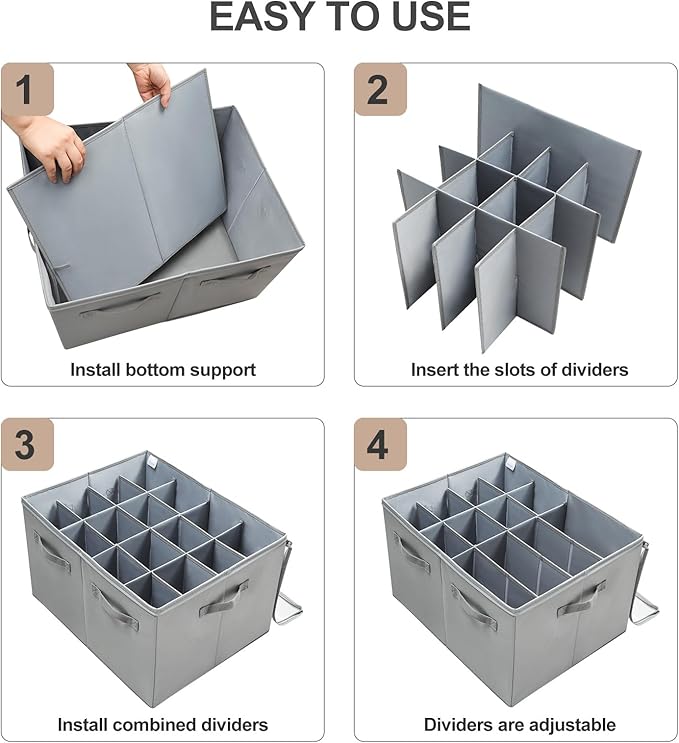 EASY TO USE

1

Install bottom support

2

Insert the slots of dividers

3

Install combined dividers

4

Dividers are adjustable