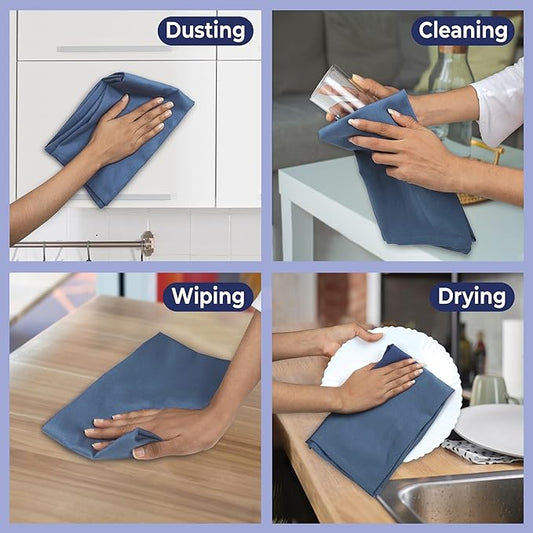 Dusting

Cleaning

Wiping

Drying