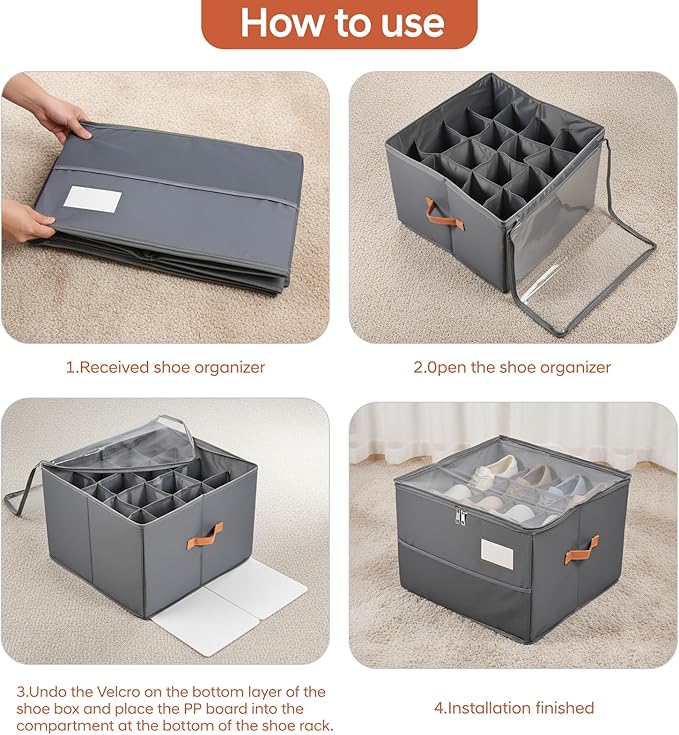 How to use

1.Received shoe organizer

2.0pen the shoe organizer

3.Undo the Velcro on the bottom layer of the shoe box and place the PP board into the compartment at the bottom of the shoe rack.

4.Installation finished