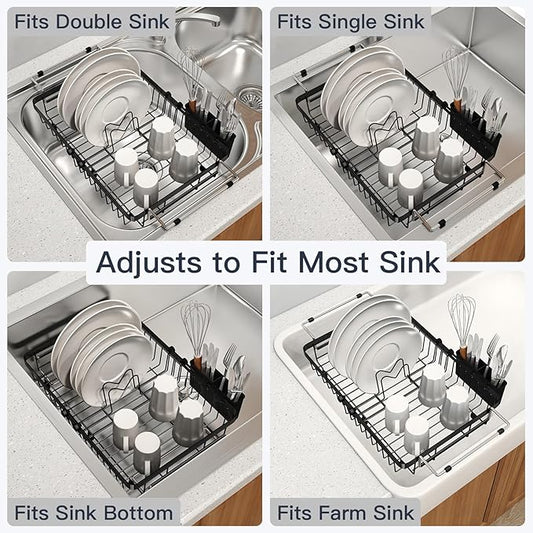 Fits Double Sink

Fits Single Sink

Adjusts to Fit Most Sink

Fits Sink Bottom

Fits Farm Sink