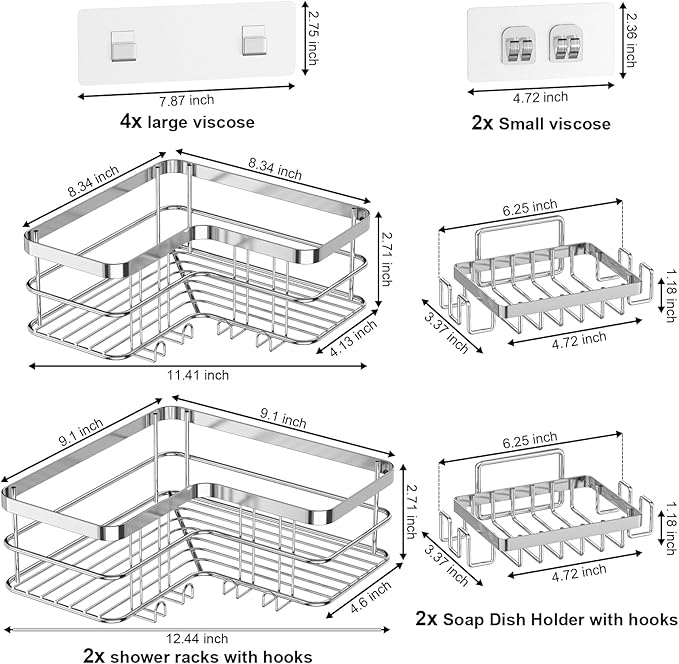 2.75 inch
7.87 inch
4x large viscose

2.36 inch
4.72 inch
2x Small viscose

8.34 inch
8.34 inch
2.71 inch
4.13 inch
11.41 inch

6.25 inch
1.18 inch
3.37 inch
4.72 inch

9.1 inch
9.1 inch
2.71 inch
4.6 inch
12.44 inch
2x shower racks with hooks

6.25 inch
1.18 inch
3.37 inch
4.72 inch
2x Soap Dish Holder with hooks