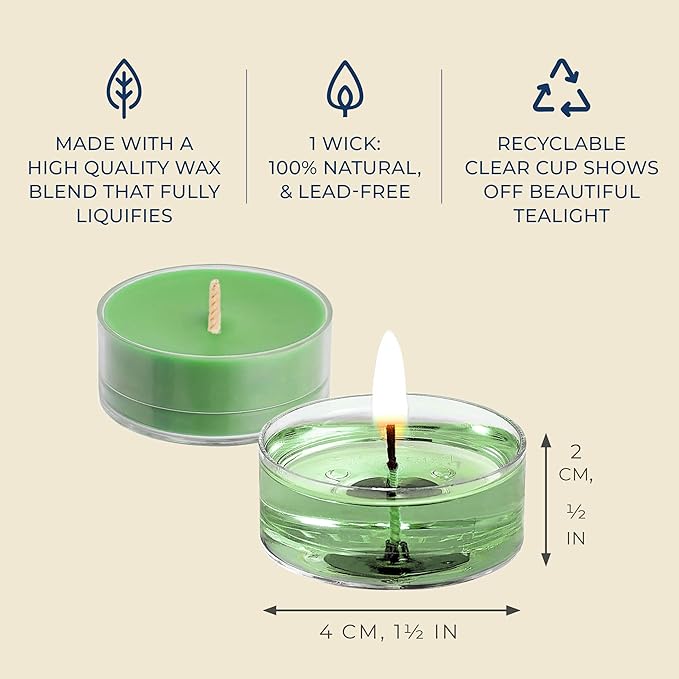 MADE WITH A HIGH QUALITY WAX BLEND THAT FULLY LIQUIFIES

1 WICK: 100% NATURAL, & LEAD-FREE

RECYCLABLE CLEAR CUP SHOWS OFF BEAUTIFUL TEALIGHT

2 CM, ½ IN

4 CM, 1½ IN