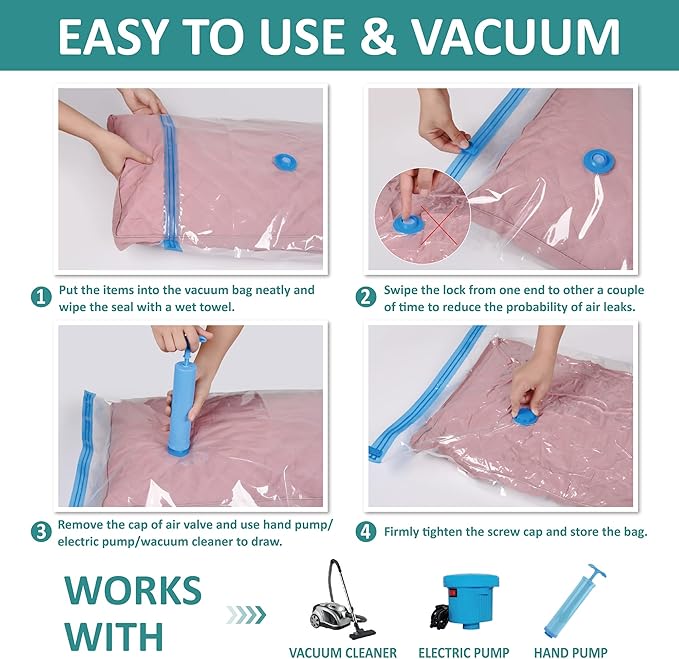 EASY TO USE & VACUUM

1 Put the items into the vacuum bag neatly and wipe the seal with a wet towel.

2 Swipe the lock from one end to other a couple of time to reduce the probability of air leaks.

3 Remove the cap of air valve and use hand pump/ electric pump/wacuum cleaner to draw.

4 Firmly tighten the screw cap and store the bag.

WORKS WITH

VACUUM CLEANER

ELECTRIC PUMP

HAND PUMP