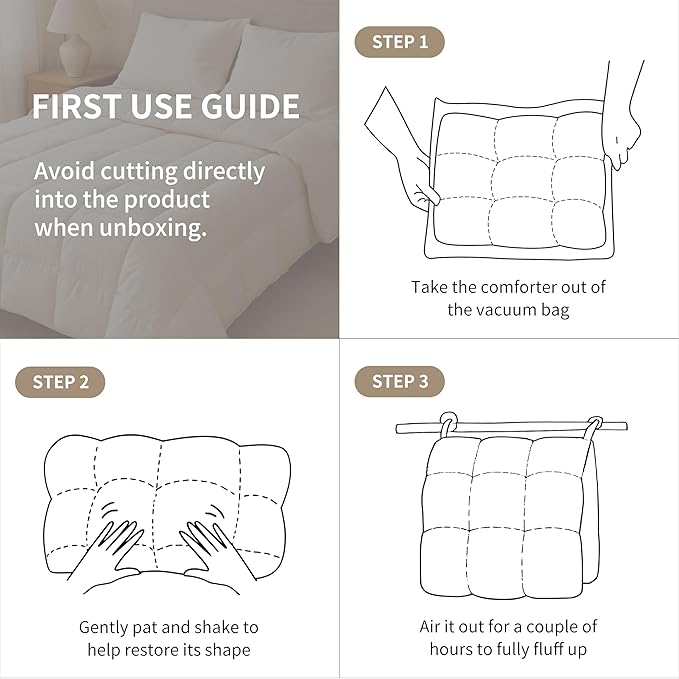 FIRST USE GUIDE

Avoid cutting directly into the product when unboxing.

STEP 1

Take the comforter out of the vacuum bag

STEP 2

Gently pat and shake to help restore its shape

STEP 3

Air it out for a couple of hours to fully fluff up