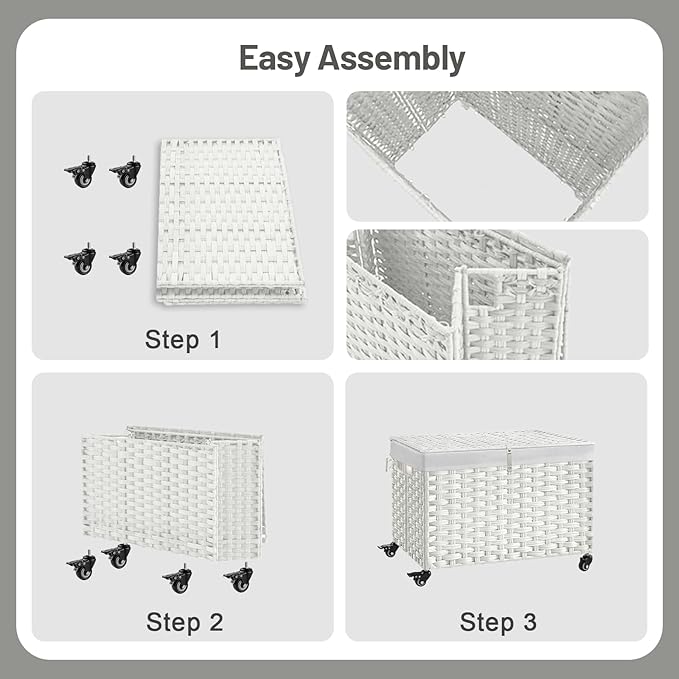 Easy Assembly

Step 1

Step 2

Step 3