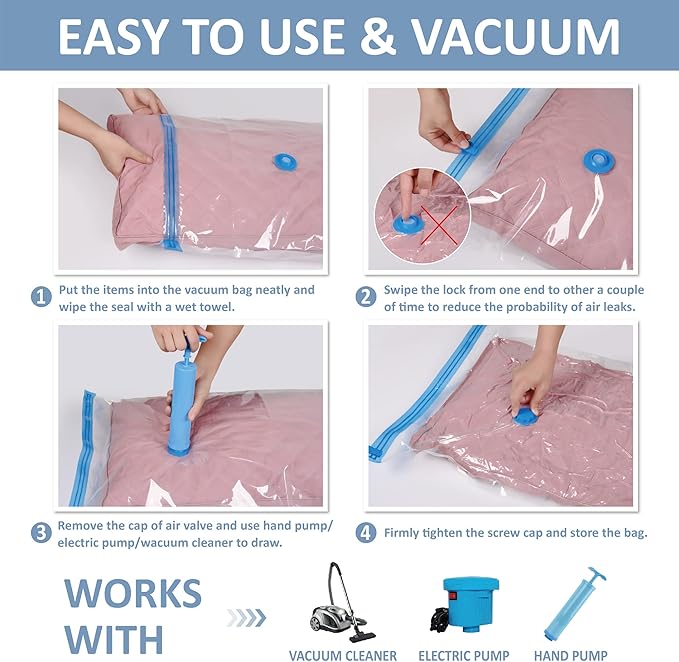 EASY TO USE & VACUUM

1 Put the items into the vacuum bag neatly and wipe the seal with a wet towel.

2 Swipe the lock from one end to other a couple of time to reduce the probability of air leaks.

3 Remove the cap of air valve and use hand pump/ electric pump/wacuum cleaner to draw.

4 Firmly tighten the screw cap and store the bag.

WORKS WITH

VACUUM CLEANER

ELECTRIC PUMP

HAND PUMP