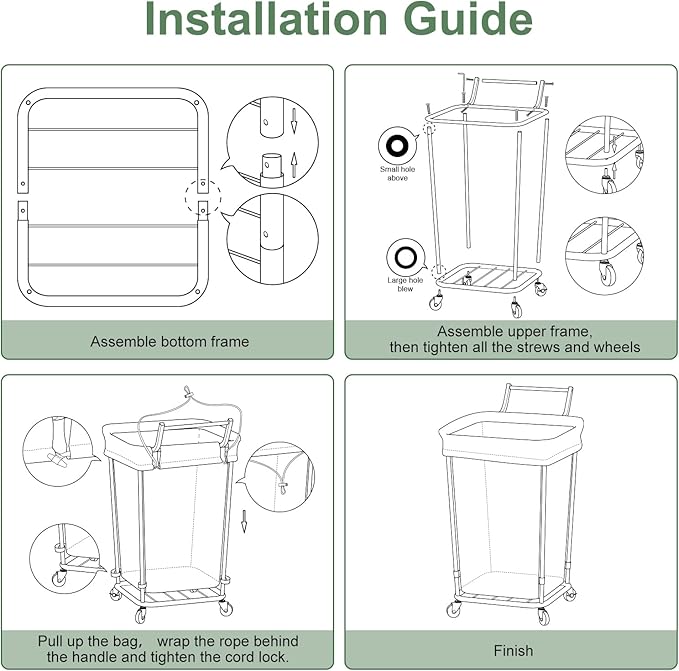 Installation Guide

Assemble bottom frame

Small hole above

Large hole blew

Assemble upper frame, then tighten all the strews and wheels

Pull up the bag, wrap the rope behind the handle and tighten the cord lock.

Finish