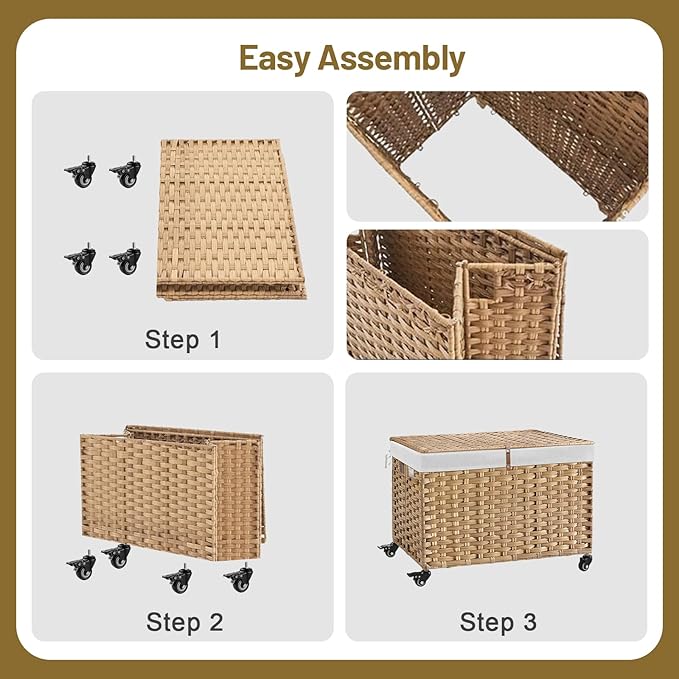 Easy Assembly

Step 1

Step 2

Step 3