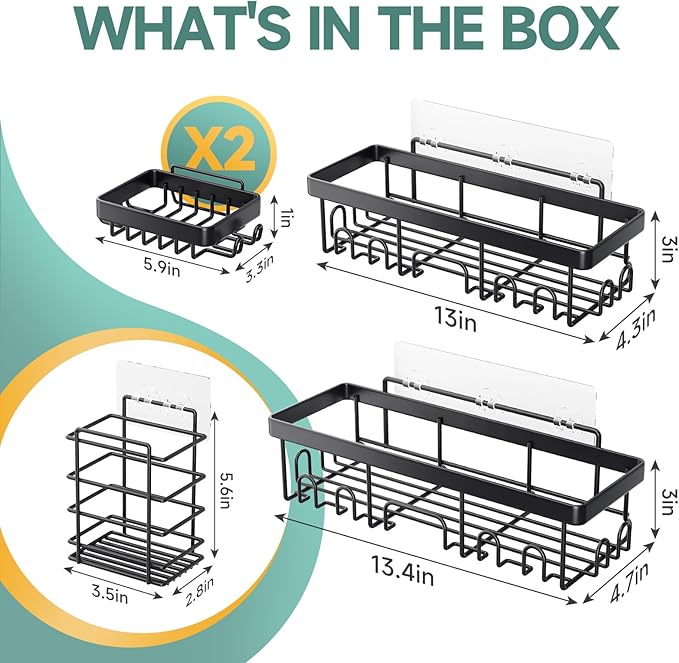 WHAT'S IN THE BOX

X2

1in

5.9in

3.3in

3in

13in

4.3in

5.6in

3.5in

2.8in

3in

13.4in

4.7in