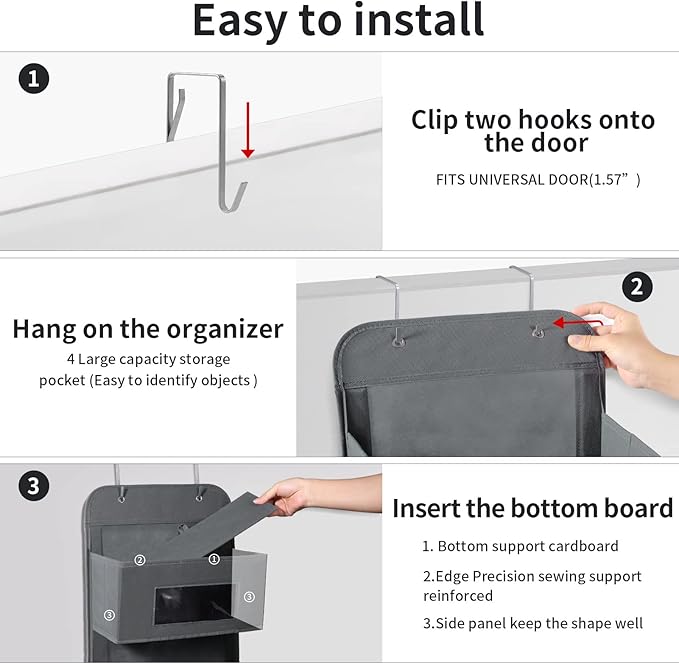 Easy to install

1

Clip two hooks onto the door

FITS UNIVERSAL DOOR(1.57”)

Hang on the organizer

4 Large capacity storage pocket (Easy to identify objects )

2

3

②
①
③
③

Insert the bottom board

1. Bottom support cardboard

2.Edge Precision sewing support reinforced

3.Side panel keep the shape well