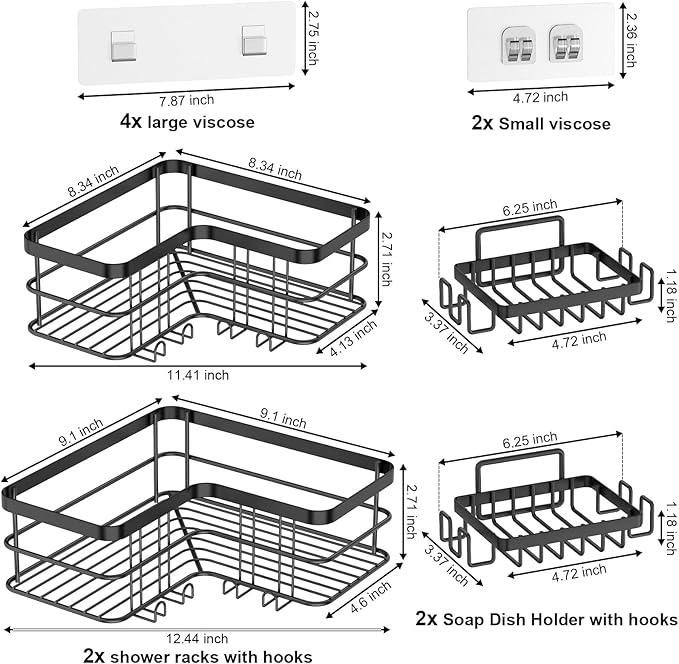 2.75 inch

7.87 inch

4x large viscose

2.36 inch

4.72 inch

2x Small viscose

8.34 inch

8.34 inch

2.71 inch

4.13 inch

11.41 inch

6.25 inch

1.18 inch

3.37 inch

4.72 inch

9.1 inch

9.1 inch

2.71 inch

4.6 inch

12.44 inch

2x shower racks with hooks

6.25 inch

1.18 inch

3.37 inch

4.72 inch

2x Soap Dish Holder with hooks