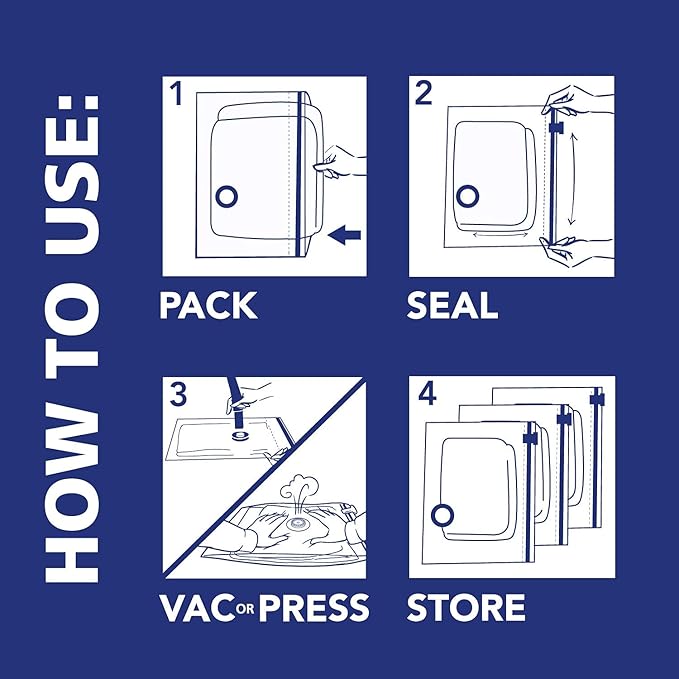 HOW TO USE:

1

PACK

2

SEAL

3

VAC OR PRESS

4

STORE