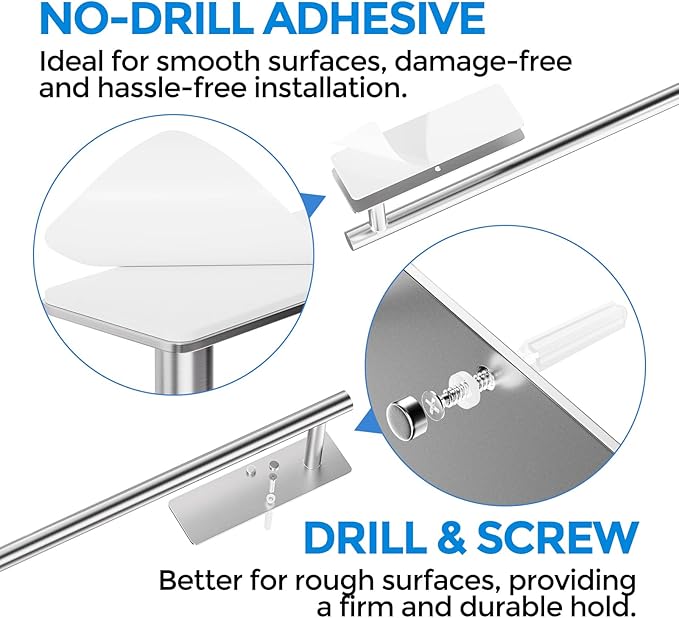 NO-DRILL ADHESIVE
Ideal for smooth surfaces, damage-free and hassle-free installation.

DRILL & SCREW
Better for rough surfaces, providing a firm and durable hold.