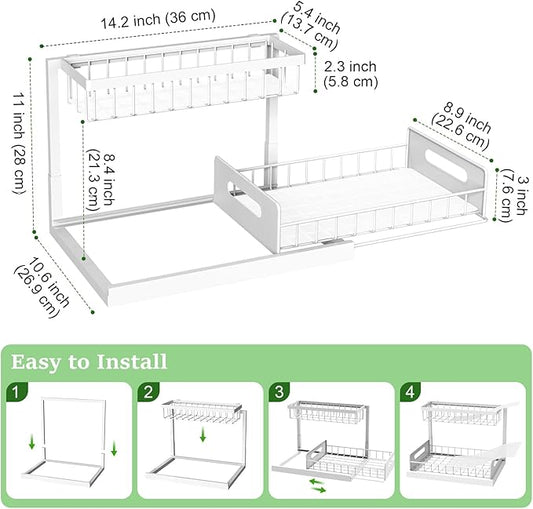 14.2 inch (36 cm)
5.4 inch (13.7 cm)
2.3 inch (5.8 cm)
11 inch (28 cm)
8.4 inch (21.3 cm)
8.9 inch (22.6 cm)
3 inch (7.6 cm)
10.6 inch (26.9 cm)

Easy to Install

1
2
3
4