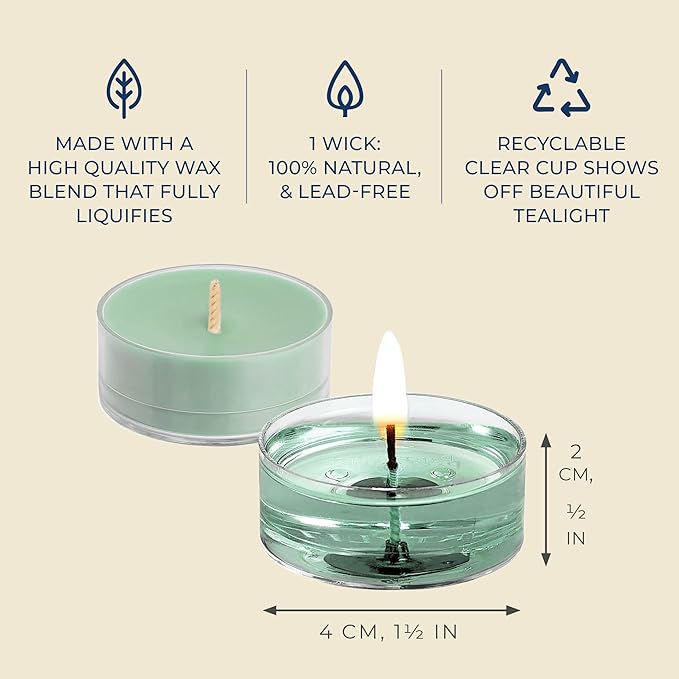 MADE WITH A HIGH QUALITY WAX BLEND THAT FULLY LIQUIFIES

1 WICK: 100% NATURAL, & LEAD-FREE

RECYCLABLE CLEAR CUP SHOWS OFF BEAUTIFUL TEALIGHT

2 CM, ½ IN

4 CM, 1½ IN