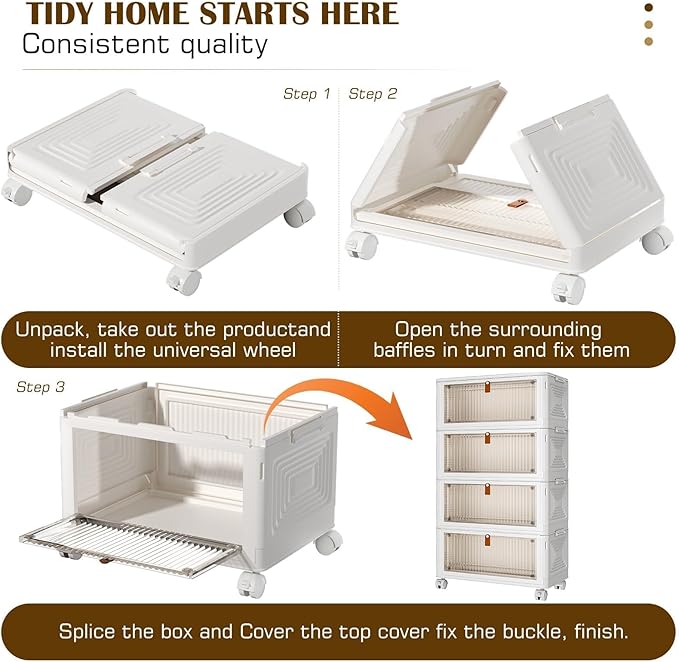 TIDY HOME STARTS HERE
Consistent quality

Step 1

Step 2

Unpack, take out the productand install the universal wheel

Open the surrounding baffles in turn and fix them

Step 3

Splice the box and Cover the top cover fix the buckle, finish.