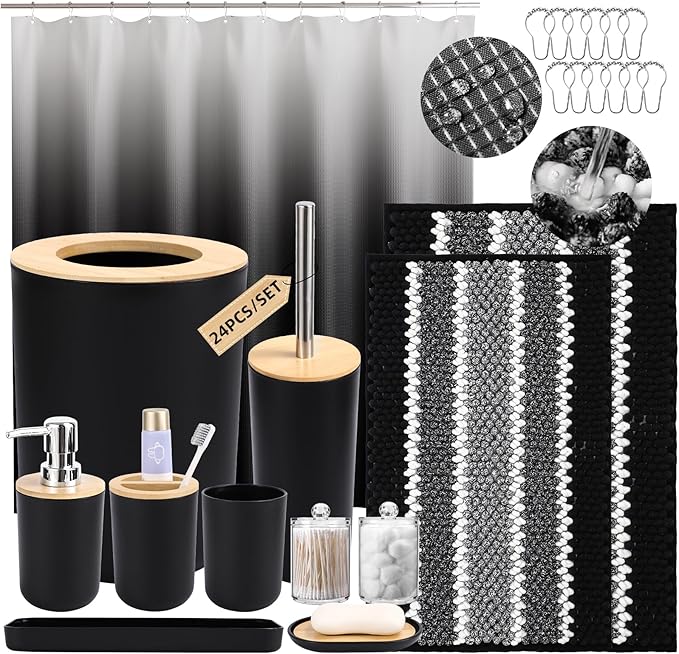 24PCS/SET