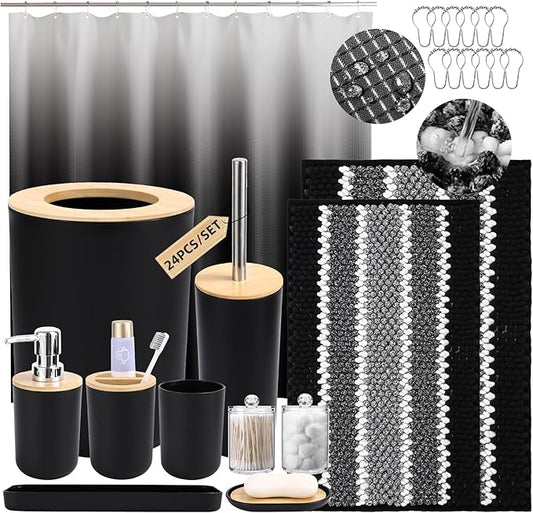 24PCS/SET