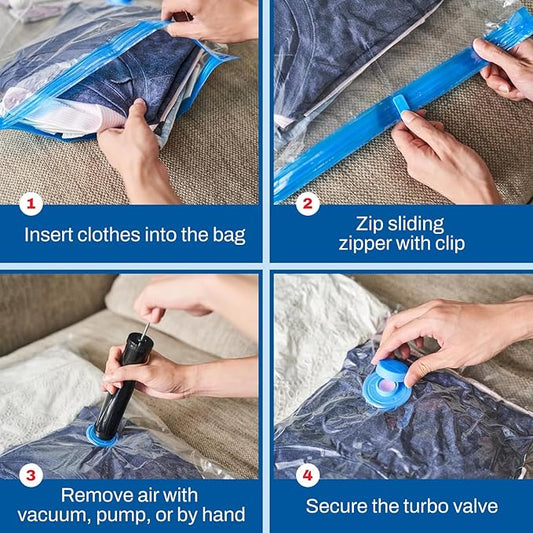 1
Insert clothes into the bag

2
Zip sliding zipper with clip

3
Remove air with vacuum, pump, or by hand

4
Secure the turbo valve