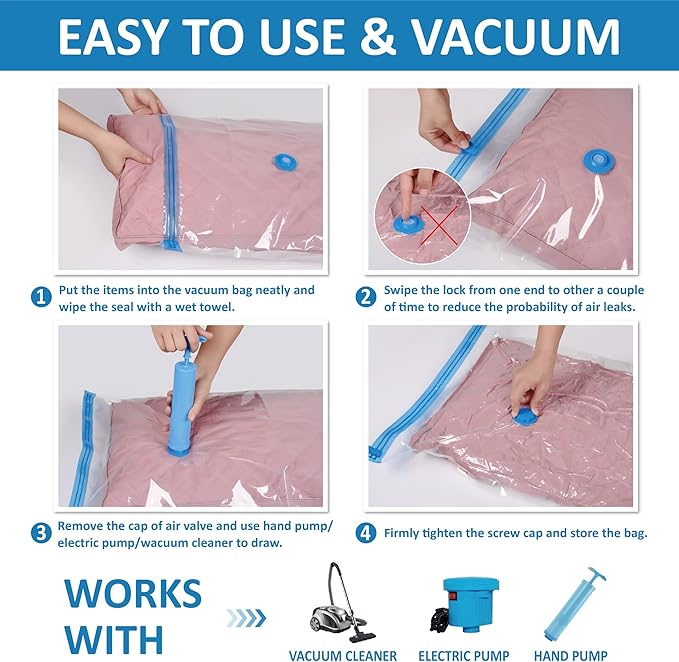 EASY TO USE & VACUUM

1 Put the items into the vacuum bag neatly and wipe the seal with a wet towel.

2 Swipe the lock from one end to other a couple of time to reduce the probability of air leaks.

3 Remove the cap of air valve and use hand pump/ electric pump/wacuum cleaner to draw.

4 Firmly tighten the screw cap and store the bag.

WORKS WITH

VACUUM CLEANER

ELECTRIC PUMP

HAND PUMP