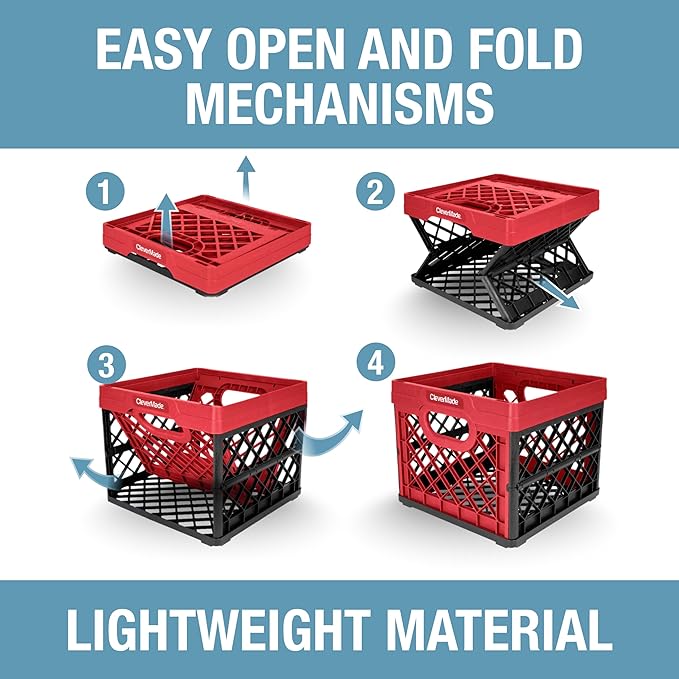 EASY OPEN AND FOLD MECHANISMS

1

CleverMade

2

CleverMade

3

CleverMade

4

CleverMade

LIGHTWEIGHT MATERIAL