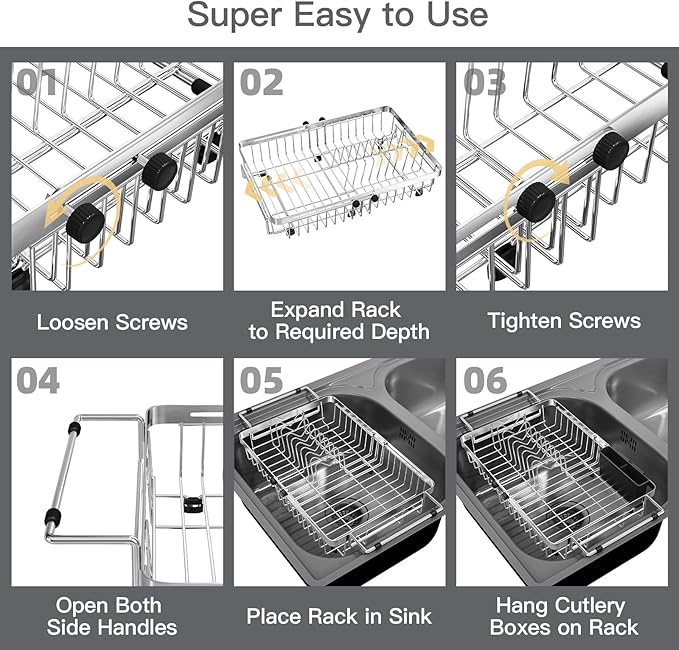 Super Easy to Use

01

Loosen Screws

02

Expand Rack to Required Depth

03

Tighten Screws

04

Open Both Side Handles

05

Place Rack in Sink

06

Hang Cutlery Boxes on Rack