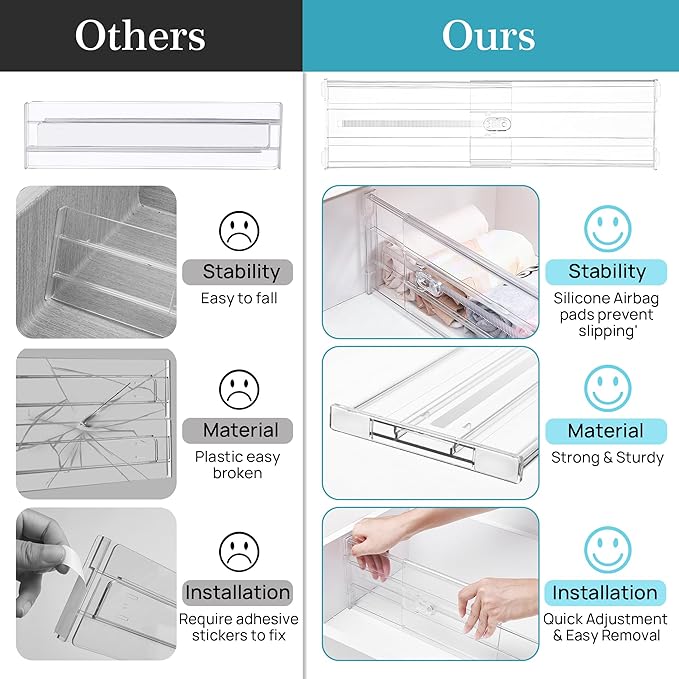 Others

Stability
Easy to fall

Material
Plastic easy broken

Installation
Require adhesive stickers to fix

Ours

Stability
Silicone Airbag pads prevent slipping'

Material
Strong & Sturdy

Installation
Quick Adjustment & Easy Removal